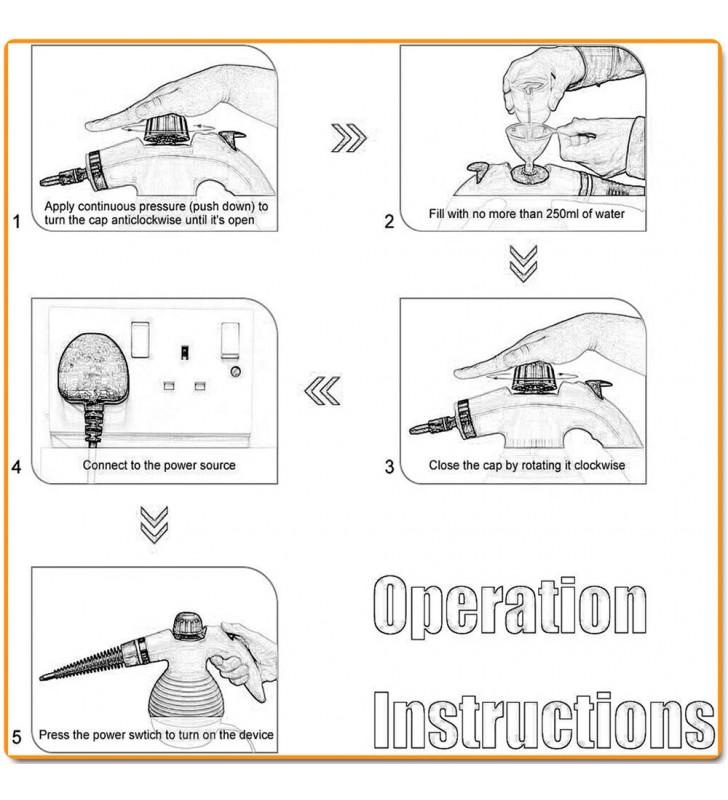 1 Apply continuous pressure (push down) to turn the cap anticlockwise until it's open

2 Fill with no more than 250ml of water

3 Close the cap by rotating it clockwise

4 Connect to the power source

5 Press the power swtich to turn on the device

Operation Instructions