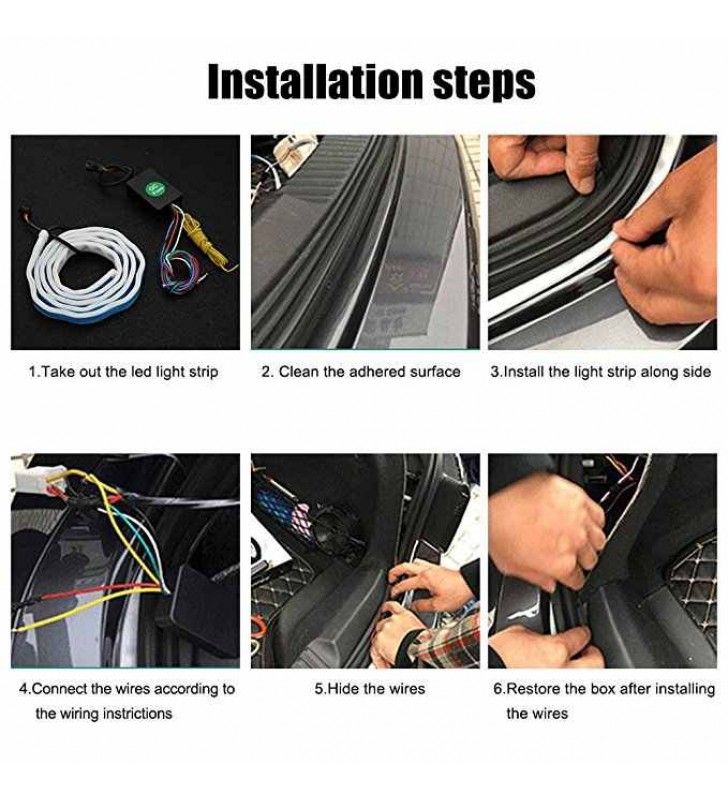 Installation steps

1.Take out the led light strip

2. Clean the adhered surface

3.Install the light strip along side

4.Connect the wires according to the wiring instrictions

5.Hide the wires

6.Restore the box after installing the wires